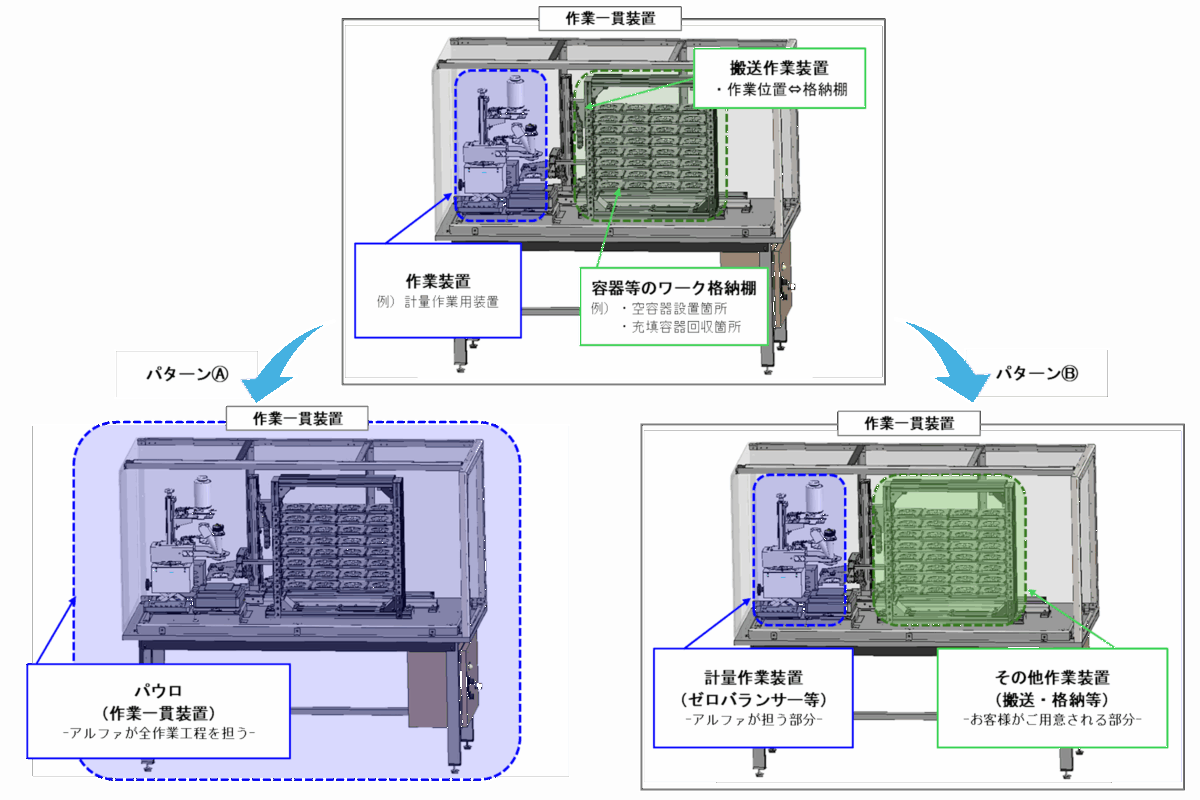 作業一貫装置

搬送作業装置
・作業位置⇔格納棚

作業装置
例）計量作業用装置

容器等のワーク格納棚
例）・空容器設置箇所
・充填容器回収箇所

パターンⒶ

パターンⒷ

作業一貫装置

パウロ
（作業一貫装置）
-アルファが全作業工程を担う-

作業一貫装置

計量作業装置
（ゼロバランサー等）
-アルファが担う部分-

その他作業装置
（搬送・格納等）
-お客様がご用意される部分-