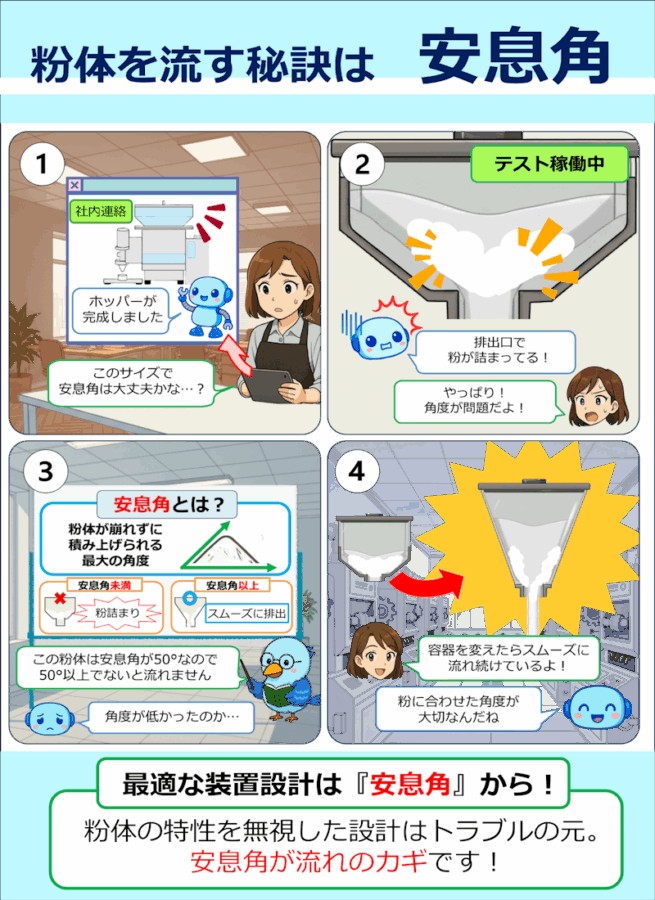 粉体を流す秘訣は　安息角

1

社内連絡

ホッパーが完成しました

このサイズで安息角は大丈夫かな…？

2

テスト稼働中

排出口で粉が詰まってる！

やっぱり！角度が問題だよ！

3

安息角とは？

粉体が崩れずに積み上げられる最大の角度

安息角未満

粉詰まり

安息角以上

スムーズに排出

この粉体は安息角が50°なので50°以上でないと流れません

角度が低かったのか…

4

容器を変えたらスムーズに流れ続けているよ！

粉に合わせた角度が大切なんだね

最適な装置設計は『安息角』から！

粉体の特性を無視した設計はトラブルの元。
安息角が流れのカギです！